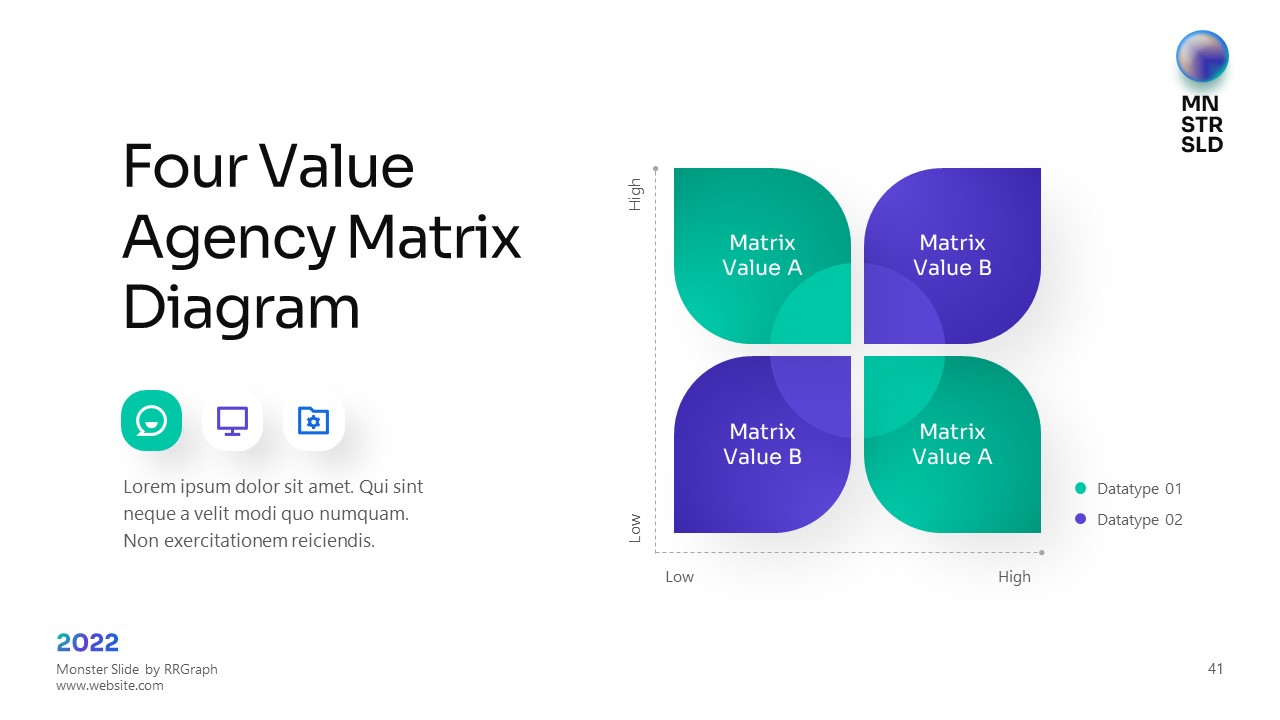 MN
STR
SLD

Four Value Agency Matrix Diagram

Lorem ipsum dolor sit amet. Qui sint neque a velit modi quo numquam. Non exercitationem reiciendis.

High

Low

Matrix Value A

Matrix Value B

Matrix Value B

Matrix Value A

Low

High

Datatype 01

Datatype 02

2022

Monster Slide by RRGraph
www.website.com

41